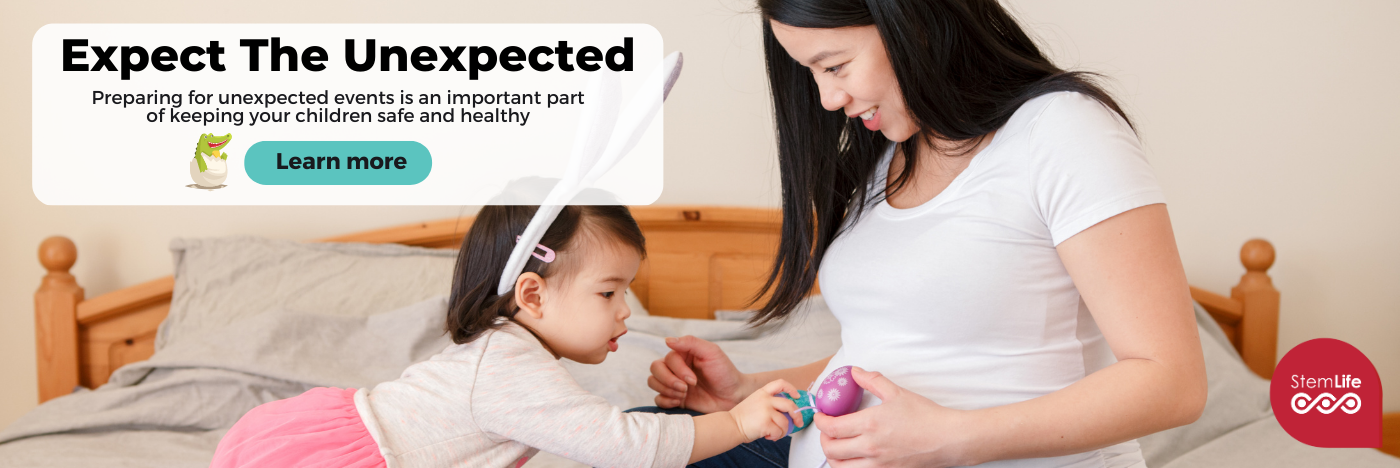 Expect The Unexpected

Preparing for unexpected events is an important part of keeping your children safe and healthy

Learn more

StemLife